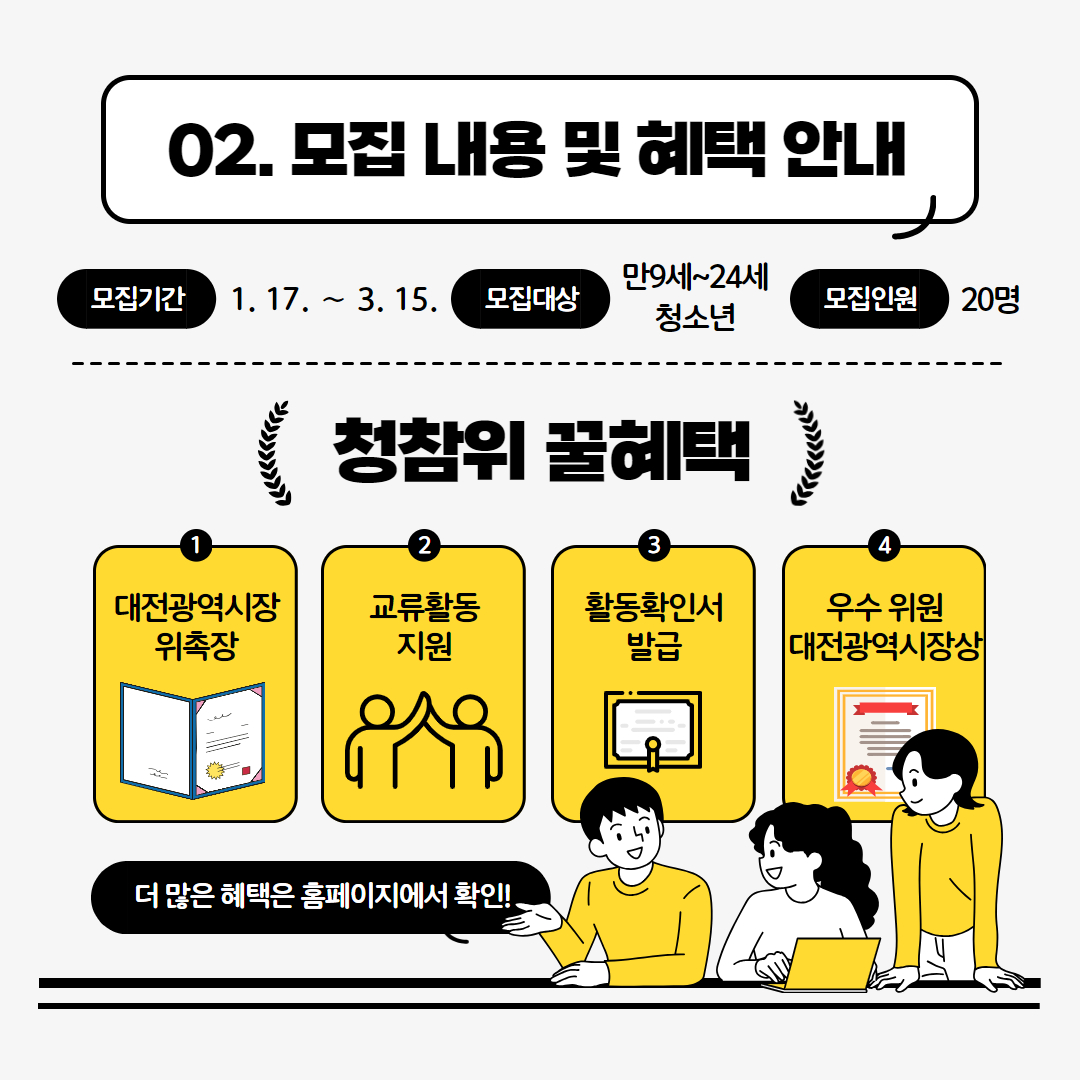 02. 모집 내용 및 혜택 안내

모집기간 1. 17. ~ 3. 15. 모집대상 만9세~24세 청소년 모집인원 20명

청참위 꿀혜택

1
대전광역시장 위촉장

2
교류활동 지원

3
활동확인서 발급

4
우수 위원 대전광역시장상

더 많은 혜택은 홈페이지에서 확인!